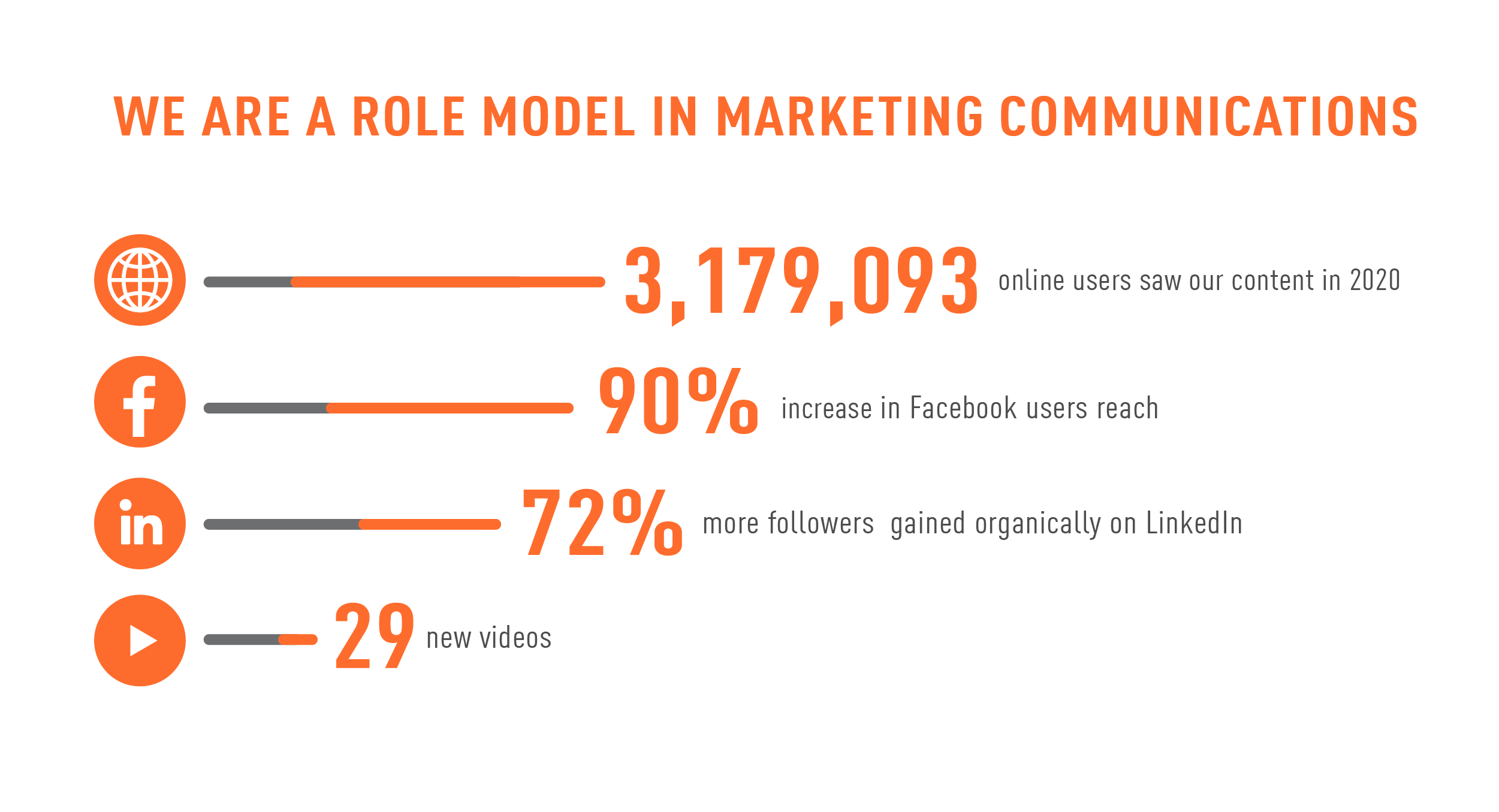 WE ARE A ROLE MODEL IN MARKETING COMMUNICATIONS

3,179,093 online users saw our content in 2020

90% increase in Facebook users reach

72% more followers gained organically on LinkedIn

29 new videos