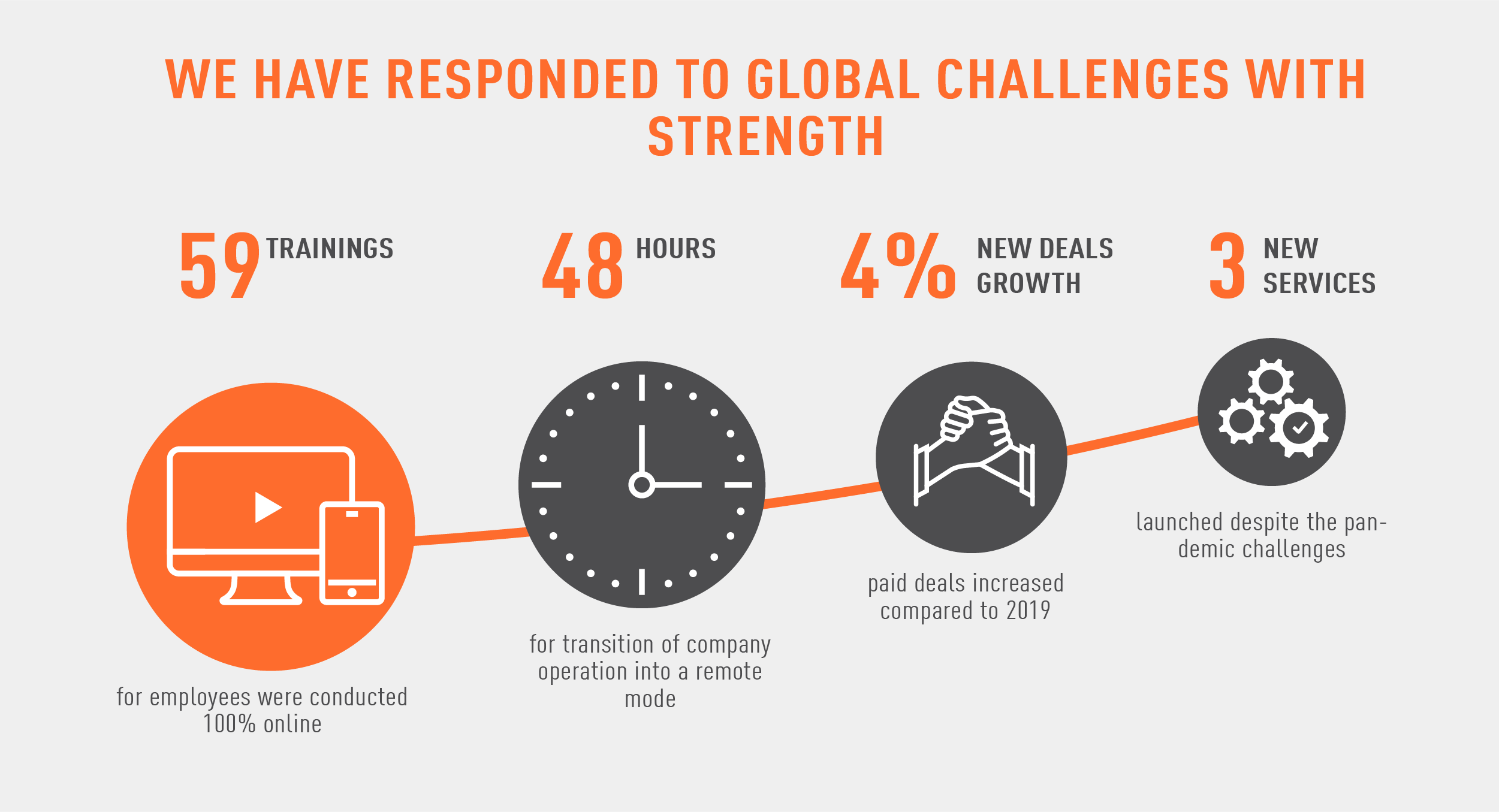 WE HAVE RESPONDED TO GLOBAL CHALLENGES WITH STRENGTH

59 TRAININGS

for employees were conducted 100% online

48 HOURS

for transition of company operation into a remote mode

4% NEW DEALS GROWTH

paid deals increased compared to 2019

3 NEW SERVICES

launched despite the pandemic challenges