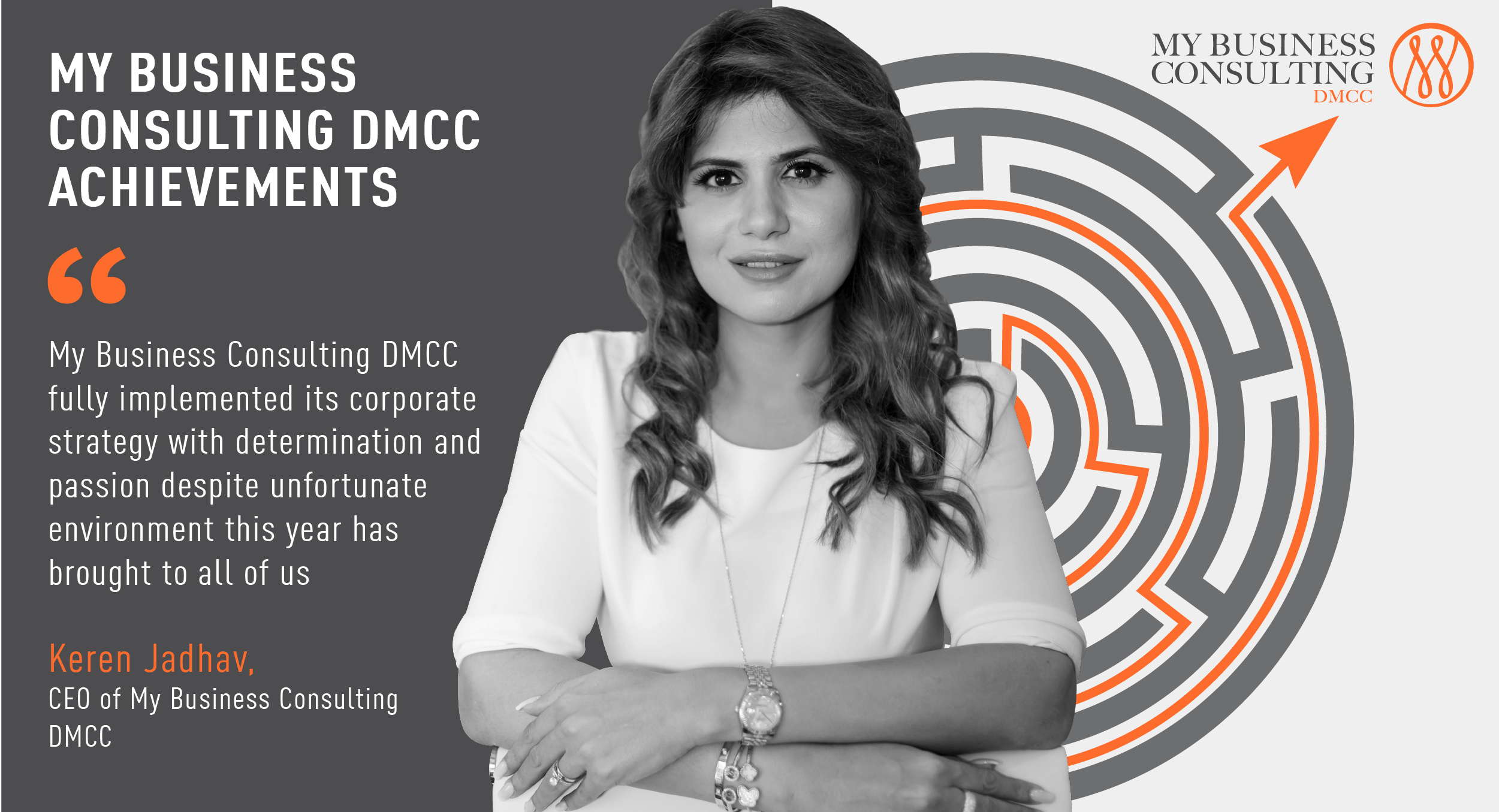 MY BUSINESS CONSULTING DMCC ACHIEVEMENTS

“

My Business Consulting DMCC fully implemented its corporate strategy with determination and passion despite unfortunate environment this year has brought to all of us

Keren Jadhav,
CEO of My Business Consulting DMCC

MY BUSINESS CONSULTING DMCC